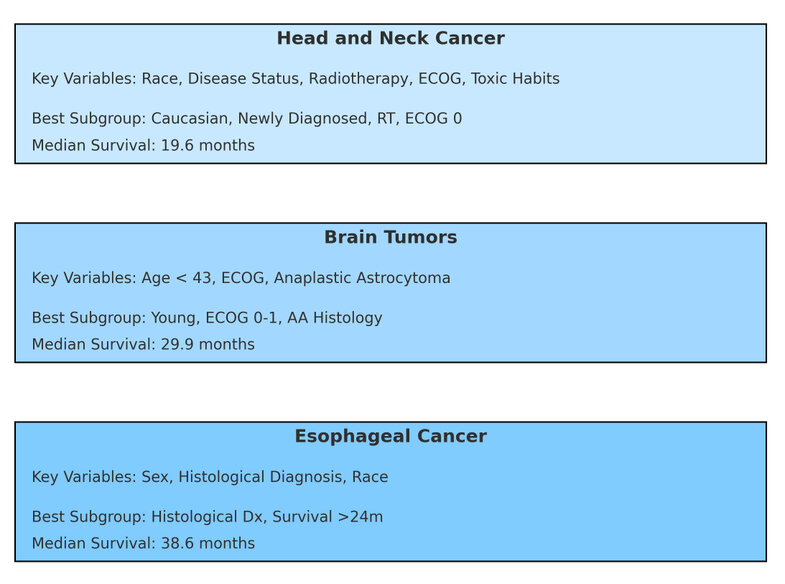 Head and Neck Cancer

Key Variables: Race, Disease Status, Radiotherapy, ECOG, Toxic Habits

Best Subgroup: Caucasian, Newly Diagnosed, RT, ECOG 0
Median Survival: 19.6 months

Brain Tumors

Key Variables: Age < 43, ECOG, Anaplastic Astrocytoma

Best Subgroup: Young, ECOG 0-1, AA Histology
Median Survival: 29.9 months

Esophageal Cancer

Key Variables: Sex, Histological Diagnosis, Race

Best Subgroup: Histological Dx, Survival >24m
Median Survival: 38.6 months